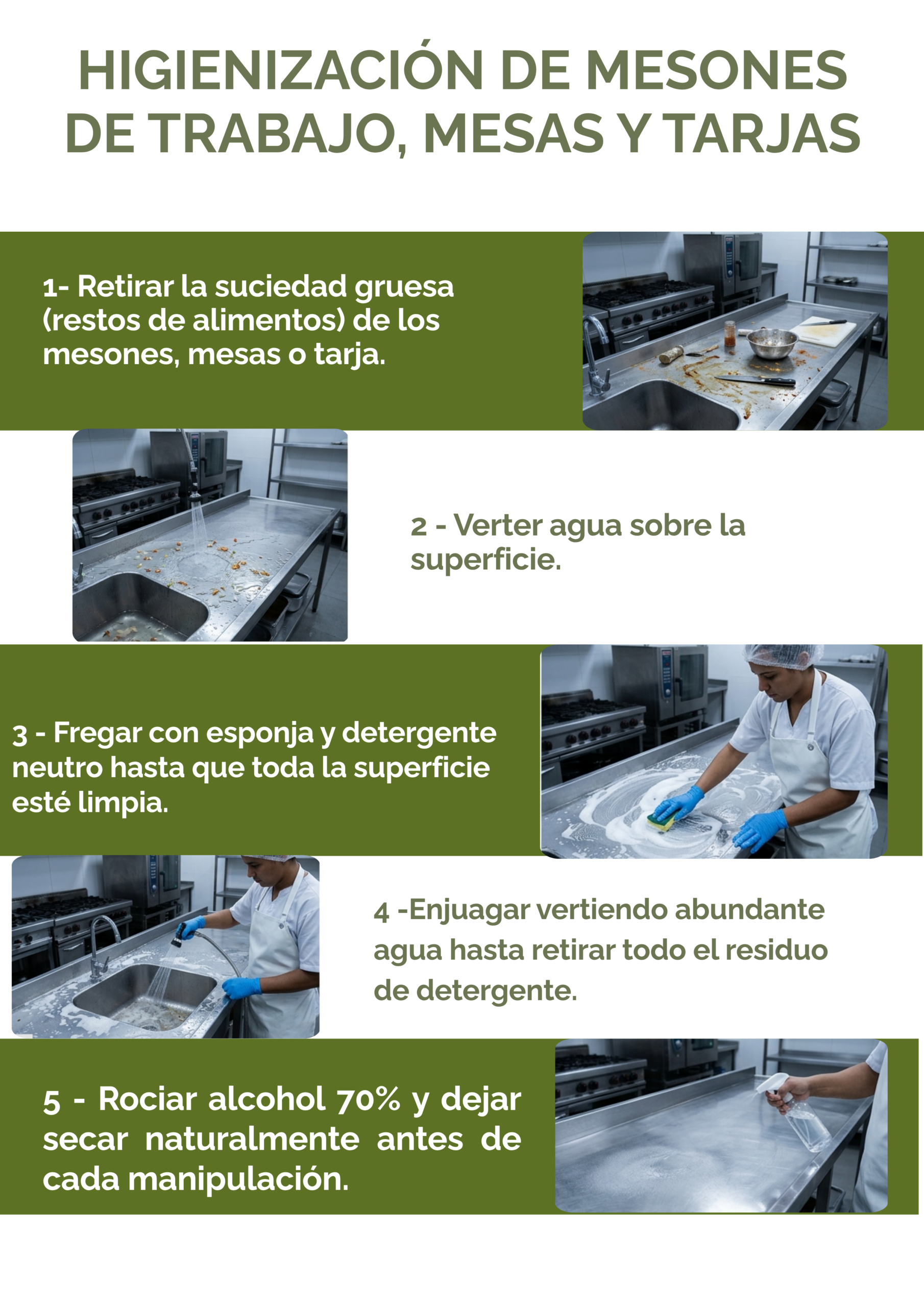 HIGIENIZACIÓN DE MESONES DE TRABAJO, MESAS Y TARJAS

1- Retirar la suciedad gruesa (restos de alimentos) de los mesones, mesas o tarja.

2 - Verter agua sobre la superficie.

3 - Fregar con esponja y detergente neutro hasta que toda la superficie esté limpia.

4 -Enjuagar vertiendo abundante agua hasta retirar todo el residuo de detergente.

5 - Rociar alcohol 70% y dejar secar naturalmente antes de cada manipulación.